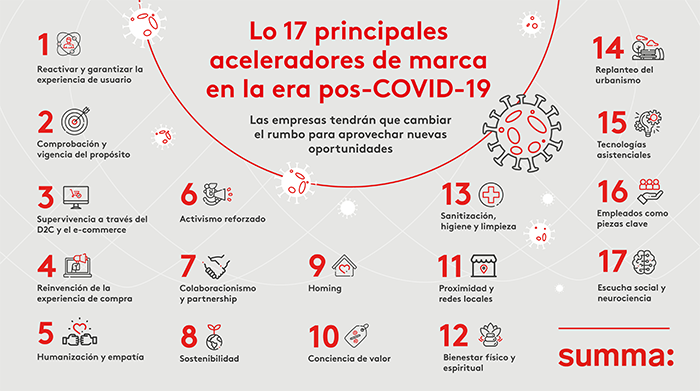 Lo 17 principales aceleradores de marca en la era pos-COVID-19

Las empresas tendrán que cambiar el rumbo para aprovechar nuevas oportunidades

1
Reactivar y garantizar la experiencia de usuario

2
Comprobación y vigencia del propósito

3
Supervivencia a través del D2C y el e-commerce

4
Reinvención de la experiencia de compra

5
Humanización y empatía

6
Activismo reforzado

7
Colaboracionismo y partnership

8
Sostenibilidad

9
Homing

10
Conciencia de valor

11
Proximidad y redes locales

12
Bienestar físico y espiritual

13
Sanitización, higiene y limpieza

14
Replanteo del urbanismo

15
Tecnologías asistenciales

16
Empleados como piezas clave

17
Escucha social y neurociencia

summa: